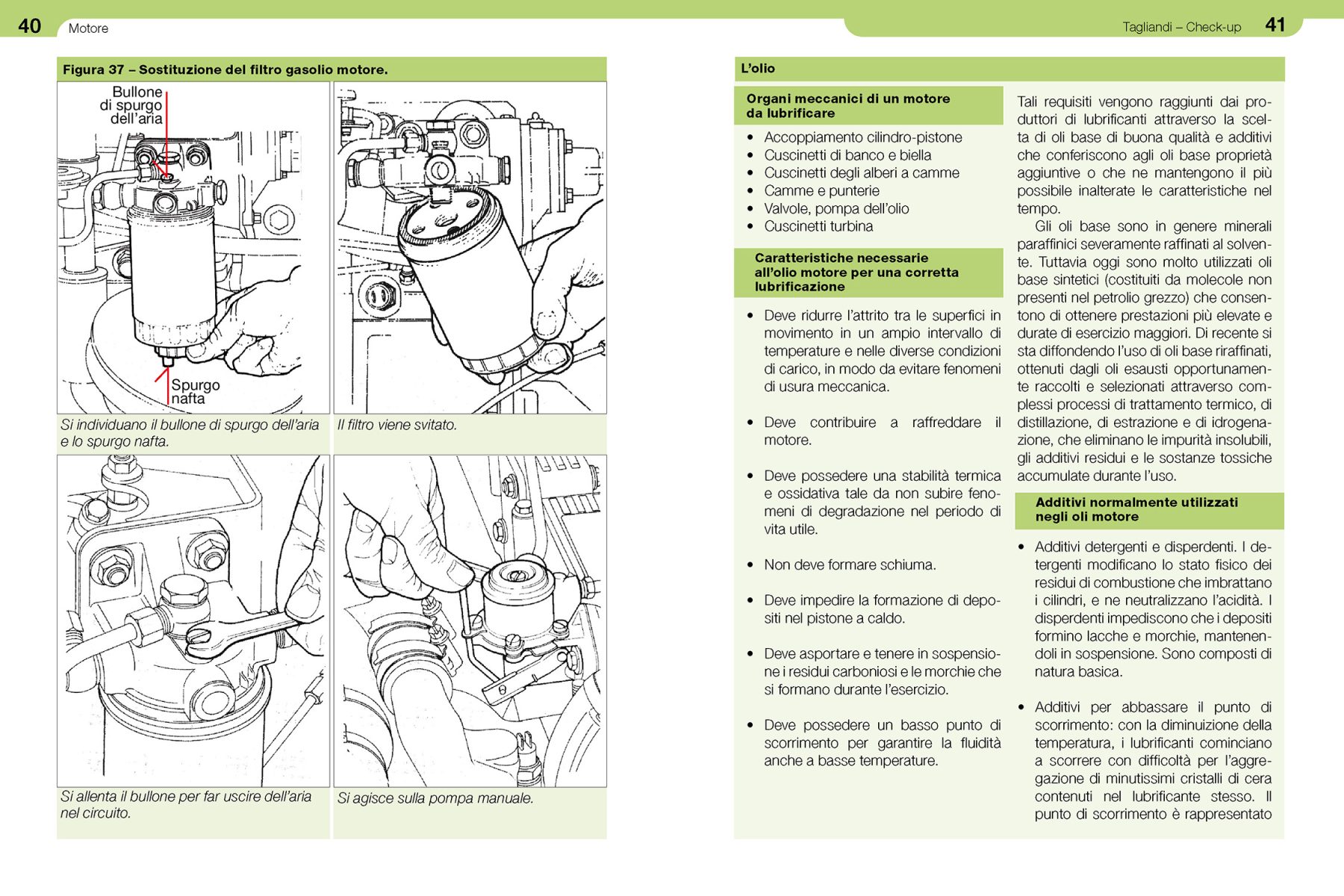 40 Motore

Figura 37 – Sostituzione del filtro gasolio motore.

Bullone di spurgo dell'aria

Spurgo nafta

Si individuano il bullone di spurgo dell'aria e lo spurgo nafta.

Il filtro viene svitato.

Si allenta il bullone per far uscire dell'aria nel circuito.

Si agisce sulla pompa manuale.

Tagliandi – Check-up 41

L'olio

Organi meccanici di un motore da lubrificare

• Accoppiamento cilindro-pistone
• Cuscinetti di banco e biella
• Cuscinetti degli alberi a camme
• Camme e punterie
• Valvole, pompa dell'olio
• Cuscinetti turbina

Caratteristiche necessarie all'olio motore per una corretta lubrificazione

• Deve ridurre l'attrito tra le superfici in movimento in un ampio intervallo di temperature e nelle diverse condizioni di carico, in modo da evitare fenomeni di usura meccanica.

• Deve contribuire a raffreddare il motore.

• Deve possedere una stabilità termica e ossidativa tale da non subire fenomeni di degradazione nel periodo di vita utile.

• Non deve formare schiuma.

• Deve impedire la formazione di depositi nel pistone a caldo.

• Deve asportare e tenere in sospensione i residui carboniosi e le morchie che si formano durante l'esercizio.

• Deve possedere un basso punto di scorrimento per garantire la fluidità anche a basse temperature.

Tali requisiti vengono raggiunti dai produttori di lubrificanti attraverso la scelta di oli base di buona qualità e additivi che conferiscono agli oli base proprietà aggiuntive o che ne mantengono il più possibile inalterate le caratteristiche nel tempo.

Gli oli base sono in genere minerali paraffinici severamente raffinati al solvente. Tuttavia oggi sono molto utilizzati oli base sintetici (costituiti da molecole non presenti nel petrolio grezzo) che consentono di ottenere prestazioni più elevate e durate di esercizio maggiori. Di recente si sta diffondendo l'uso di oli base riraffinati, ottenuti dagli oli esausti opportunamente raccolti e selezionati attraverso complessi processi di trattamento termico, di distillazione, di estrazione e di idrogenazione, che eliminano le impurità insolubili, gli additivi residui e le sostanze tossiche accumulate durante l'uso.

Additivi normalmente utilizzati negli oli motore

• Additivi detergenti e disperdenti. I detergenti modificano lo stato fisico dei residui di combustione che imbrattano i cilindri, e ne neutralizzano l'acidità. I disperdenti impediscono che i depositi formino lacche e morchie, mantenendoli in sospensione. Sono composti di natura basica.

• Additivi per abbassare il punto di scorrimento: con la diminuzione della temperatura, i lubrificanti cominciano a scorrere con difficoltà per l'aggregazione di minutissimi cristalli di cera contenuti nel lubrificante stesso. Il punto di scorrimento è rappresentato