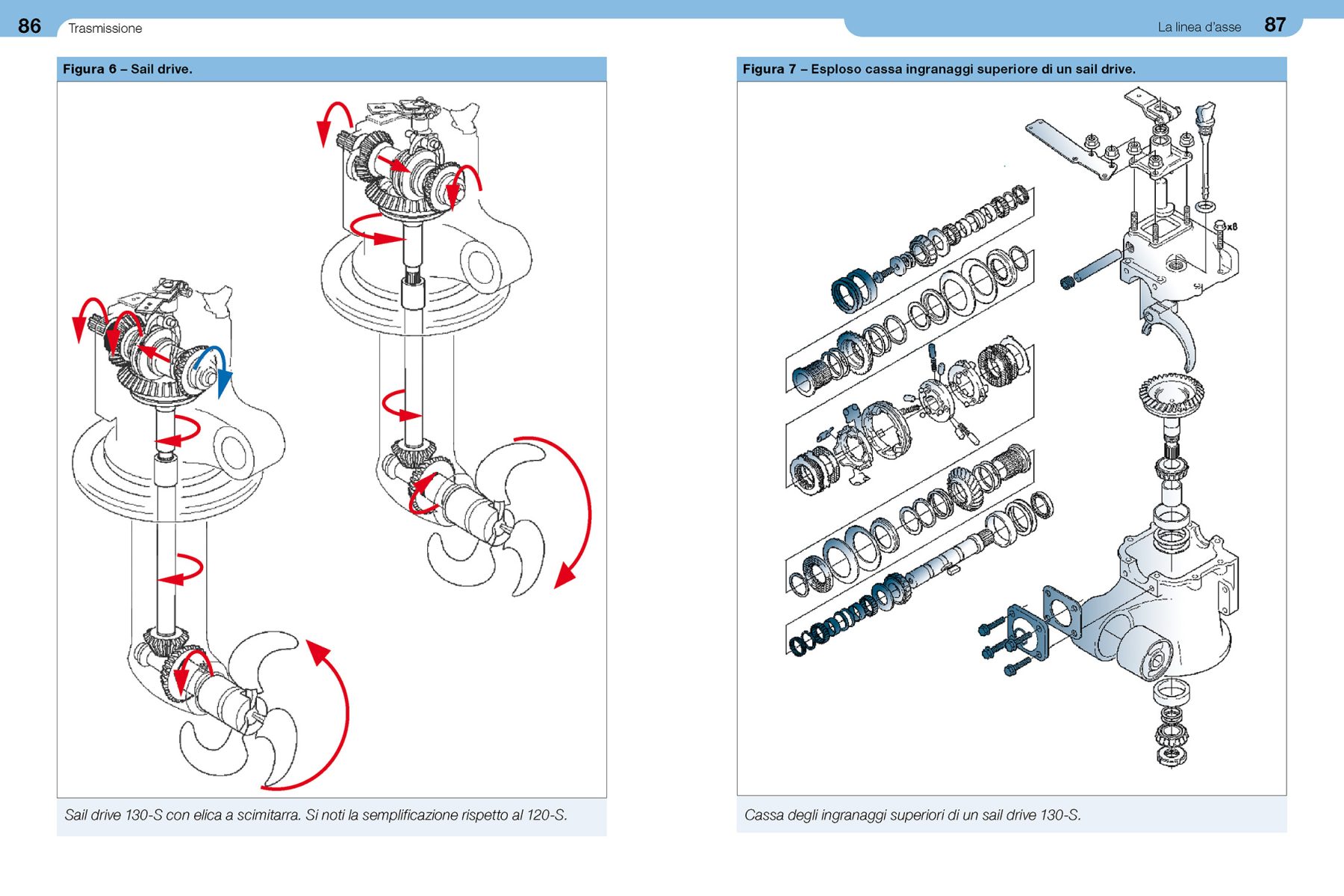 86 Trasmissione

Figura 6 – Sail drive.

Sail drive 130-S con elica a scimitarra. Si noti la semplificazione rispetto al 120-S.

La linea d'asse 87

Figura 7 – Esploso cassa ingranaggi superiore di un sail drive.

x8

Cassa degli ingranaggi superiori di un sail drive 130-S.