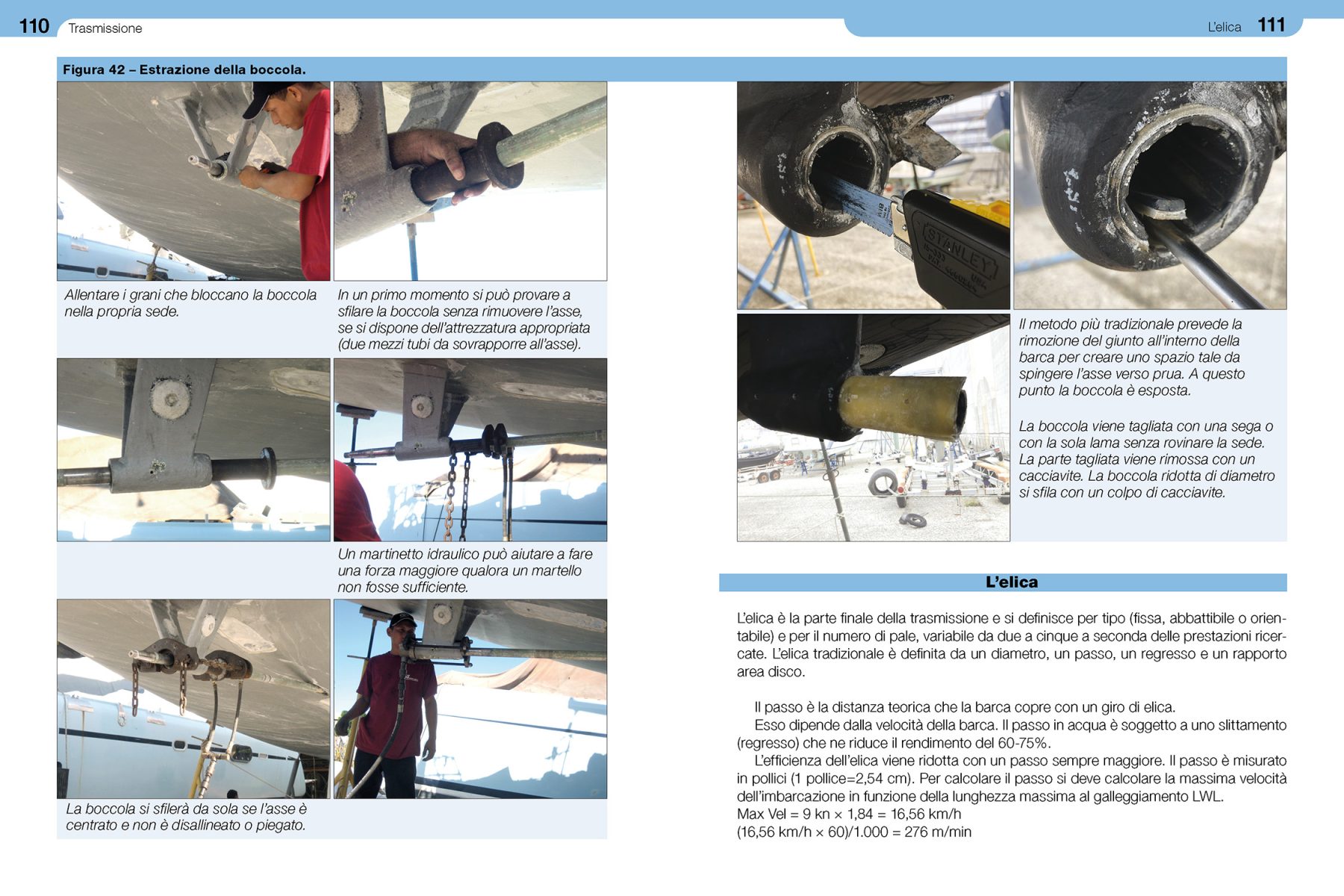 110 Trasmissione

Figura 42 – Estrazione della boccola.

Allentare i grani che bloccano la boccola nella propria sede.

In un primo momento si può provare a sfilare la boccola senza rimuovere l'asse, se si dispone dell'attrezzatura appropriata (due mezzi tubi da sovrapporre all'asse).

Un martinetto idraulico può aiutare a fare una forza maggiore qualora un martello non fosse sufficiente.

La boccola si sfilerà da sola se l'asse è centrato e non è disallineato o piegato.

L'elica 111

STANLEY

Il metodo più tradizionale prevede la rimozione del giunto all'interno della barca per creare uno spazio tale da spingere l'asse verso prua. A questo punto la boccola è esposta.

La boccola viene tagliata con una sega o con la sola lama senza rovinare la sede. La parte tagliata viene rimossa con un cacciavite. La boccola ridotta di diametro si sfila con un colpo di cacciavite.

L'elica

L'elica è la parte finale della trasmissione e si definisce per tipo (fissa, abbattibile o orientabile) e per il numero di pale, variabile da due a cinque a seconda delle prestazioni ricercate. L'elica tradizionale è definita da un diametro, un passo, un regresso e un rapporto area disco.

Il passo è la distanza teorica che la barca copre con un giro di elica.
Esso dipende dalla velocità della barca. Il passo in acqua è soggetto a uno slittamento (regresso) che ne riduce il rendimento del 60-75%.
L'efficienza dell'elica viene ridotta con un passo sempre maggiore. Il passo è misurato in pollici (1 pollice=2,54 cm). Per calcolare il passo si deve calcolare la massima velocità dell'imbarcazione in funzione della lunghezza massima al galleggiamento LWL.
Max Vel = 9 kn × 1,84 = 16,56 km/h
(16,56 km/h × 60)/1.000 = 276 m/min