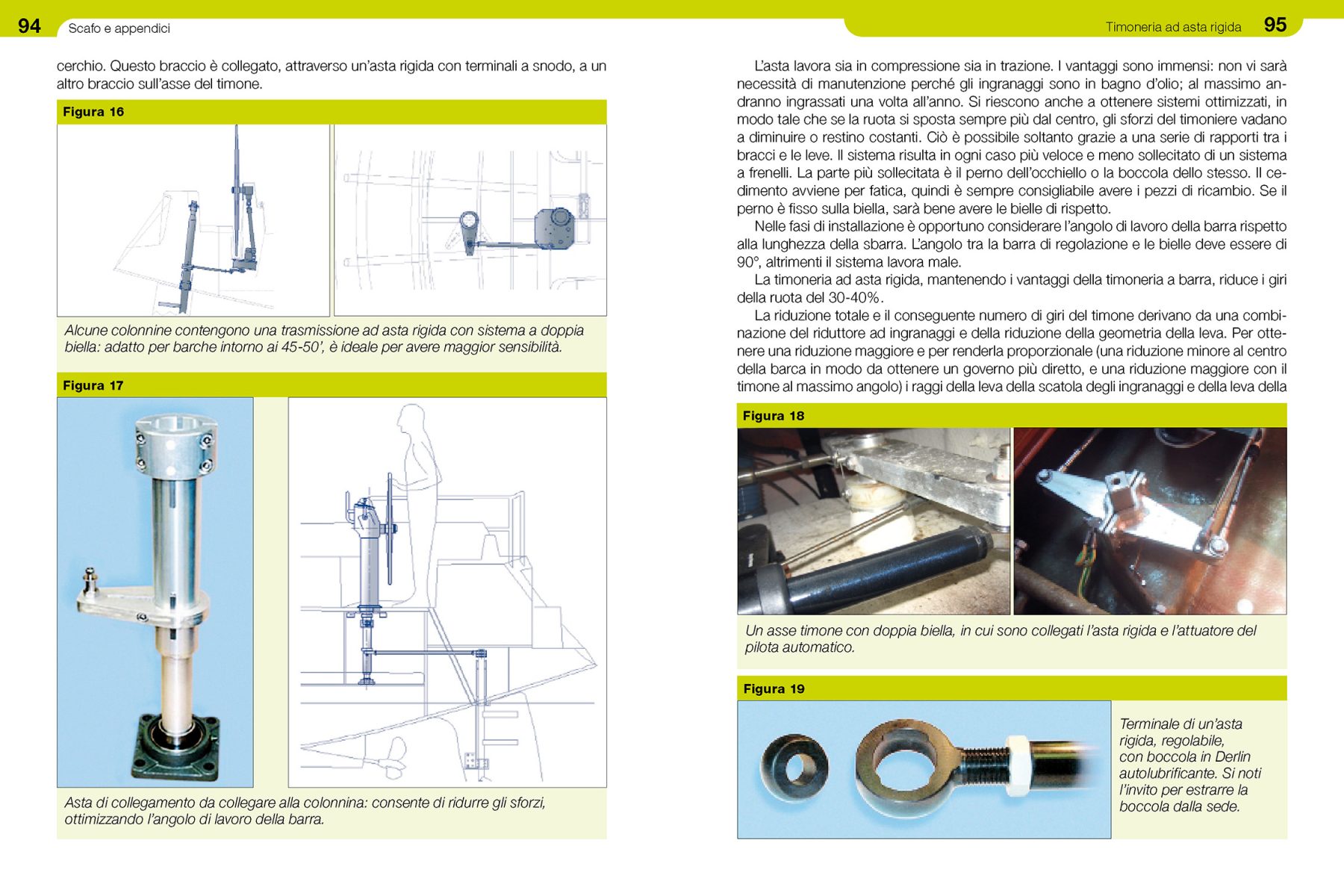 94 Scafo e appendici

cerchio. Questo braccio è collegato, attraverso un'asta rigida con terminali a snodo, a un altro braccio sull'asse del timone.

Figura 16

Alcune colonnine contengono una trasmissione ad asta rigida con sistema a doppia biella: adatto per barche intorno ai 45-50', è ideale per avere maggior sensibilità.

Figura 17

Asta di collegamento da collegare alla colonnina: consente di ridurre gli sforzi, ottimizzando l'angolo di lavoro della barra.

Timoneria ad asta rigida 95

L'asta lavora sia in compressione sia in trazione. I vantaggi sono immensi: non vi sarà necessità di manutenzione perché gli ingranaggi sono in bagno d'olio; al massimo andranno ingrassati una volta all'anno. Si riescono anche a ottenere sistemi ottimizzati, in modo tale che se la ruota si sposta sempre più dal centro, gli sforzi del timoniere vadano a diminuire o restino costanti. Ciò è possibile soltanto grazie a una serie di rapporti tra i bracci e le leve. Il sistema risulta in ogni caso più veloce e meno sollecitato di un sistema a frenelli. La parte più sollecitata è il perno dell'occhiello o la boccola dello stesso. Il cedimento avviene per fatica, quindi è sempre consigliabile avere i pezzi di ricambio. Se il perno è fisso sulla biella, sarà bene avere le bielle di rispetto.

Nelle fasi di installazione è opportuno considerare l'angolo di lavoro della barra rispetto alla lunghezza della sbarra. L'angolo tra la barra di regolazione e le bielle deve essere di 90°, altrimenti il sistema lavora male.

La timoneria ad asta rigida, mantenendo i vantaggi della timoneria a barra, riduce i giri della ruota del 30-40%.

La riduzione totale e il conseguente numero di giri del timone derivano da una combinazione del riduttore ad ingranaggi e della riduzione della geometria della leva. Per ottenere una riduzione maggiore e per renderla proporzionale (una riduzione minore al centro della barca in modo da ottenere un governo più diretto, e una riduzione maggiore con il timone al massimo angolo) i raggi della leva della scatola degli ingranaggi e della leva della

Figura 18

Un asse timone con doppia biella, in cui sono collegati l'asta rigida e l'attuatore del pilota automatico.

Figura 19

Terminale di un'asta rigida, regolabile, con boccola in Derlin autolubrificante. Si noti l'invito per estrarre la boccola dalla sede.