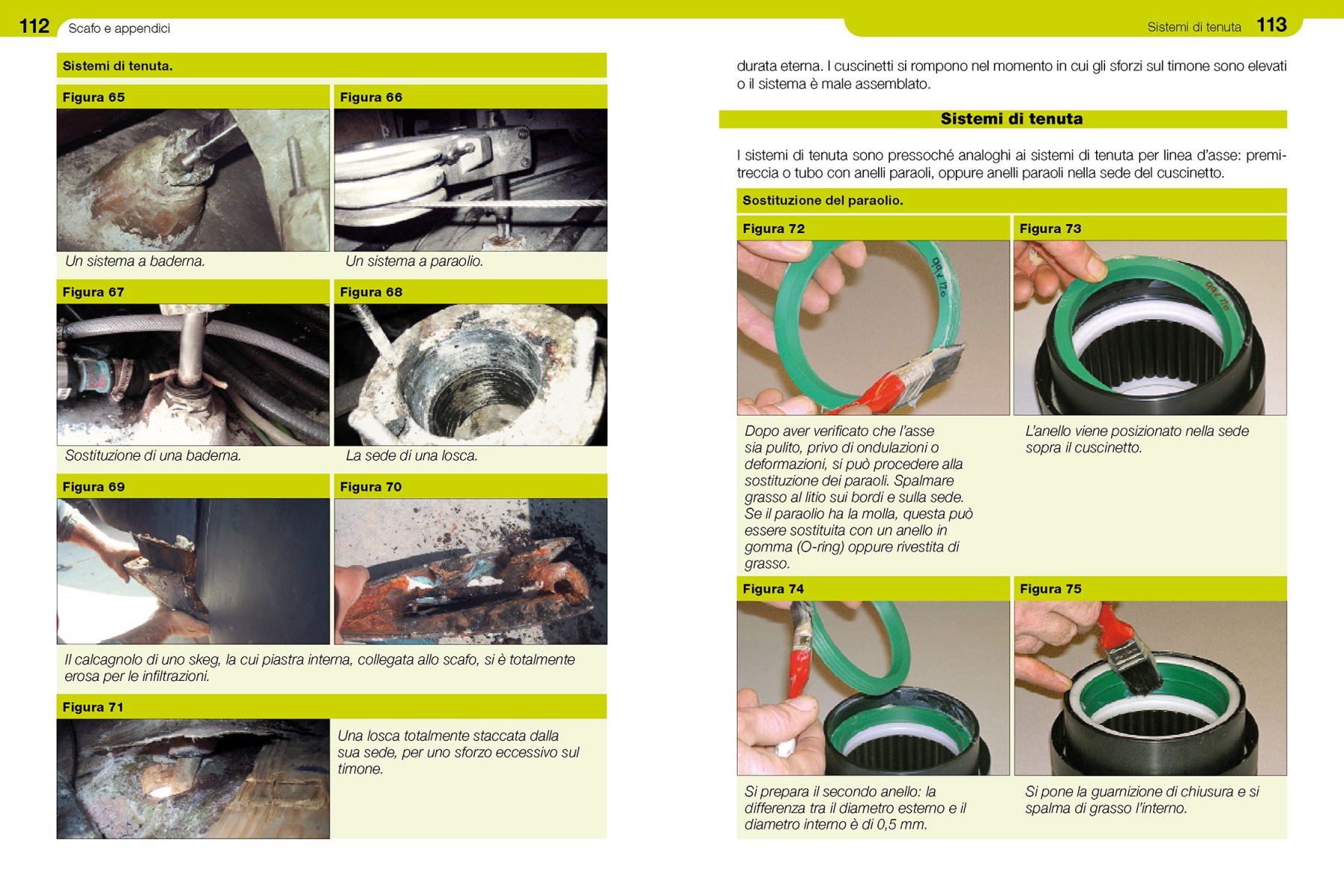 112 Scafo e appendici

Sistemi di tenuta.

Figura 65

Un sistema a baderna.

Figura 66

Un sistema a paraolio.

Figura 67

Sostituzione di una baderna.

Figura 68

La sede di una losca.

Figura 69

Figura 70

Il calcagnolo di uno skeg, la cui piastra interna, collegata allo scafo, si è totalmente erosa per le infiltrazioni.

Figura 71

Una losca totalmente staccata dalla sua sede, per uno sforzo eccessivo sul timone.

Sistemi di tenuta 113

durata eterna. I cuscinetti si rompono nel momento in cui gli sforzi sul timone sono elevati o il sistema è male assemblato.

Sistemi di tenuta

I sistemi di tenuta sono pressoché analoghi ai sistemi di tenuta per linea d'asse: premitreccia o tubo con anelli paraoli, oppure anelli paraoli nella sede del cuscinetto.

Sostituzione del paraolio.

Figura 72

Dopo aver verificato che l'asse sia pulito, privo di ondulazioni o deformazioni, si può procedere alla sostituzione dei paraoli. Spalmare grasso al litio sui bordi e sulla sede. Se il paraolio ha la molla, questa può essere sostituita con un anello in gomma (O-ring) oppure rivestita di grasso.

Figura 73

L'anello viene posizionato nella sede sopra il cuscinetto.

Figura 74

Si prepara il secondo anello: la differenza tra il diametro esterno e il diametro interno è di 0,5 mm.

Figura 75

Si pone la guarnizione di chiusura e si spalma di grasso l'interno.