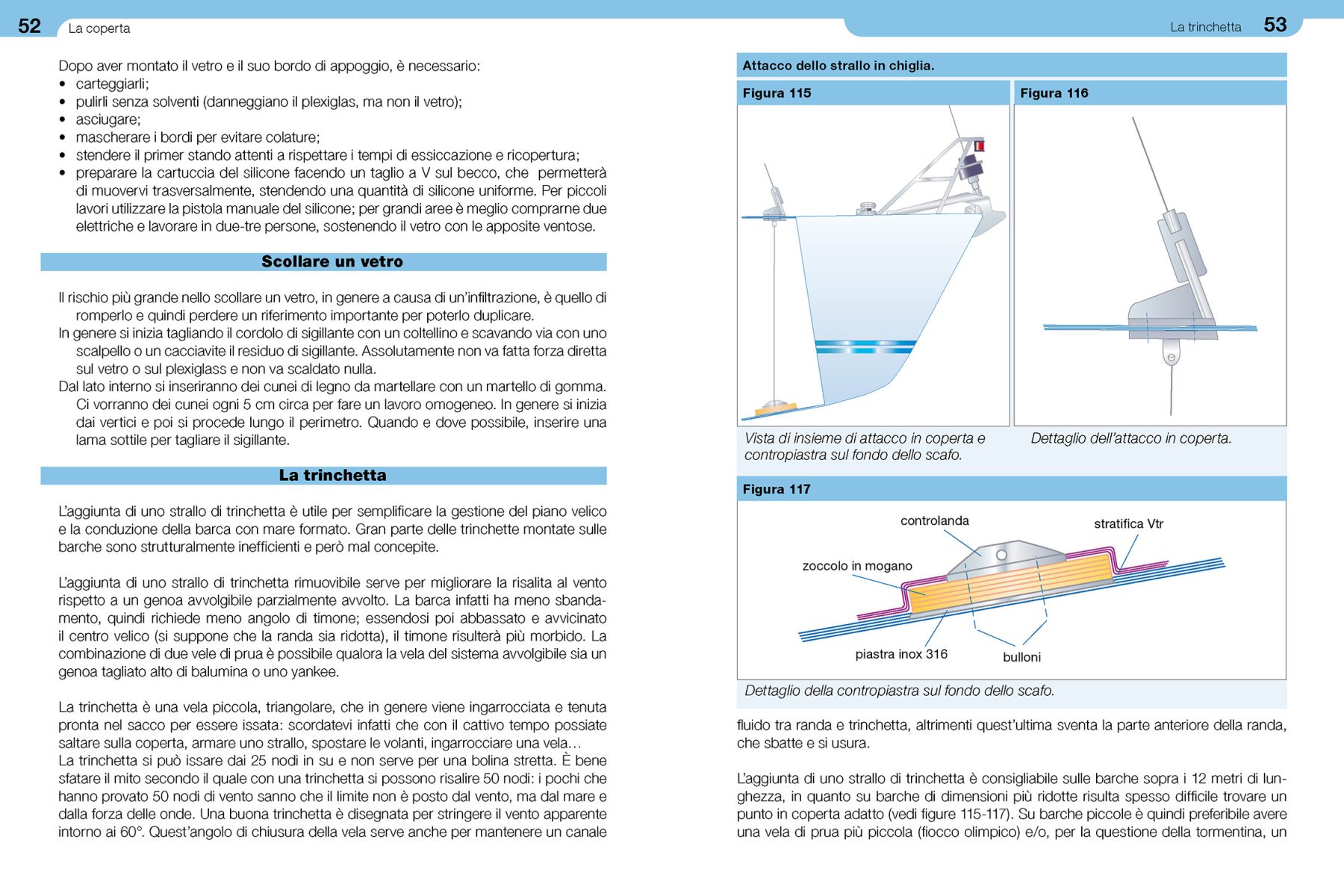 52 La coperta

Dopo aver montato il vetro e il suo bordo di appoggio, è necessario:
• carteggiarli;
• pulirli senza solventi (danneggiano il plexiglas, ma non il vetro);
• asciugare;
• mascherare i bordi per evitare colature;
• stendere il primer stando attenti a rispettare i tempi di essiccazione e ricopertura;
• preparare la cartuccia del silicone facendo un taglio a V sul becco, che permetterà di muovervi trasversalmente, stendendo una quantità di silicone uniforme. Per piccoli lavori utilizzare la pistola manuale del silicone; per grandi aree è meglio comprarne due elettriche e lavorare in due-tre persone, sostenendo il vetro con le apposite ventose.

Scollare un vetro

Il rischio più grande nello scollare un vetro, in genere a causa di un'infiltrazione, è quello di romperlo e quindi perdere un riferimento importante per poterlo duplicare.
In genere si inizia tagliando il cordolo di sigillante con un coltellino e scavando via con uno scalpello o un cacciavite il residuo di sigillante. Assolutamente non va fatta forza diretta sul vetro o sul plexiglass e non va scaldato nulla.
Dal lato interno si inseriranno dei cunei di legno da martellare con un martello di gomma. Ci vorranno dei cunei ogni 5 cm circa per fare un lavoro omogeneo. In genere si inizia dai vertici e poi si procede lungo il perimetro. Quando e dove possibile, inserire una lama sottile per tagliare il sigillante.

La trinchetta

L'aggiunta di uno strallo di trinchetta è utile per semplificare la gestione del piano velico e la conduzione della barca con mare formato. Gran parte delle trinchette montate sulle barche sono strutturalmente inefficienti e però mal concepite.

L'aggiunta di uno strallo di trinchetta rimuovibile serve per migliorare la risalita al vento rispetto a un genoa avvolgibile parzialmente avvolto. La barca infatti ha meno sbandamento, quindi richiede meno angolo di timone; essendosi poi abbassato e avvicinato il centro velico (si suppone che la randa sia ridotta), il timone risulterà più morbido. La combinazione di due vele di prua è possibile qualora la vela del sistema avvolgibile sia un genoa tagliato alto di balumina o uno yankee.

La trinchetta è una vela piccola, triangolare, che in genere viene ingarrocciata e tenuta pronta nel sacco per essere issata: scordatevi infatti che con il cattivo tempo possiate saltare sulla coperta, armare uno strallo, spostare le volanti, ingarrocciare una vela…
La trinchetta si può issare dai 25 nodi in su e non serve per una bolina stretta. È bene sfatare il mito secondo il quale con una trinchetta si possono risalire 50 nodi: i pochi che hanno provato 50 nodi di vento sanno che il limite non è posto dal vento, ma dal mare e dalla forza delle onde. Una buona trinchetta è disegnata per stringere il vento apparente intorno ai 60°. Quest'angolo di chiusura della vela serve anche per mantenere un canale

La trinchetta 53

Attacco dello strallo in chiglia.

Figura 115
Vista di insieme di attacco in coperta e contropiastra sul fondo dello scafo.

Figura 116
Dettaglio dell'attacco in coperta.

Figura 117
controlanda
stratifica Vtr
zoccolo in mogano
piastra inox 316
bulloni
Dettaglio della contropiastra sul fondo dello scafo.

fluido tra randa e trinchetta, altrimenti quest'ultima sventa la parte anteriore della randa, che sbatte e si usura.

L'aggiunta di uno strallo di trinchetta è consigliabile sulle barche sopra i 12 metri di lunghezza, in quanto su barche di dimensioni più ridotte risulta spesso difficile trovare un punto in coperta adatto (vedi figure 115-117). Su barche piccole è quindi preferibile avere una vela di prua più piccola (fiocco olimpico) e/o, per la questione della tormentina, un