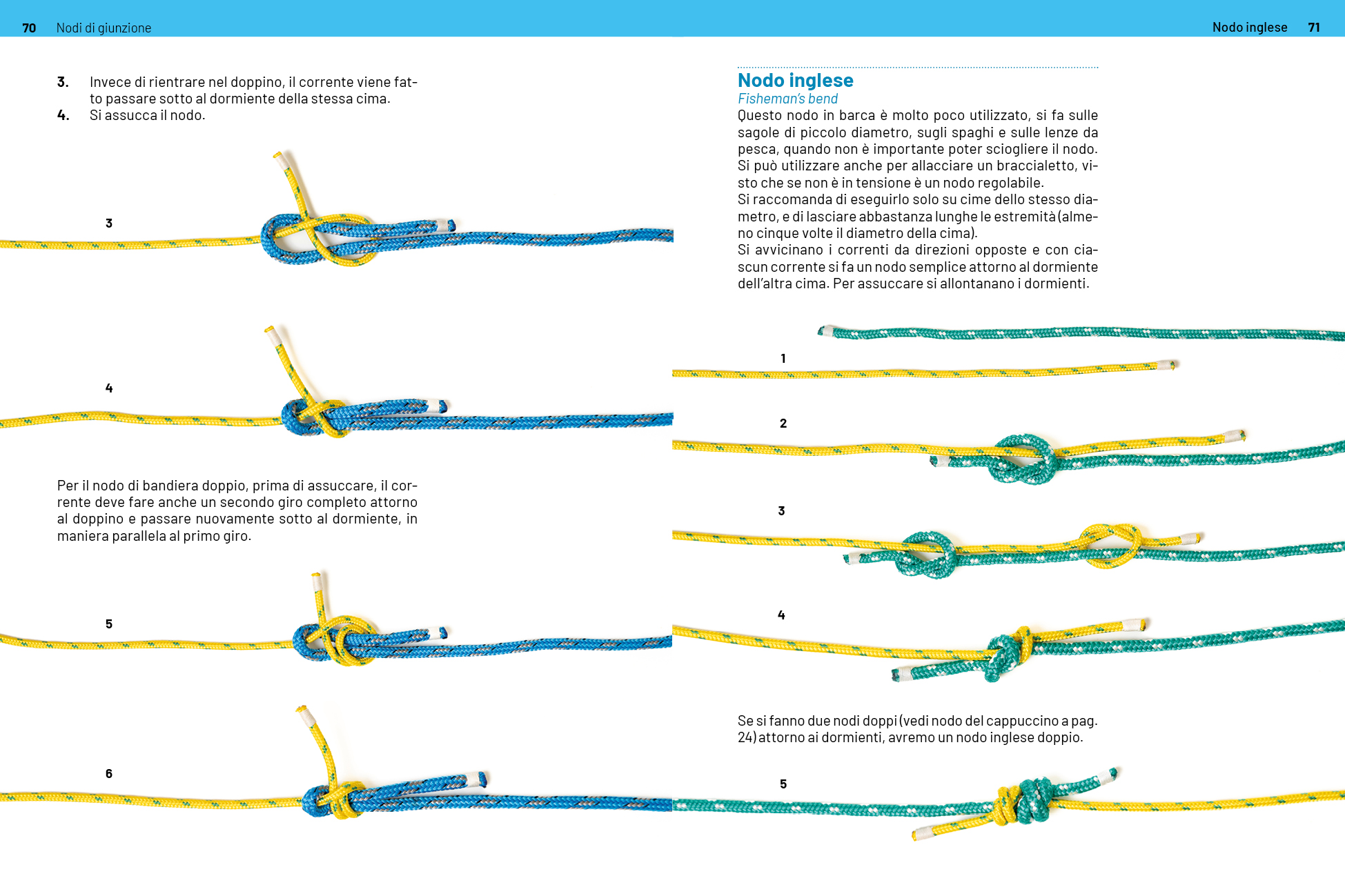 70 Nodi di giunzione

3. Invece di rientrare nel doppino, il corrente viene fatto passare sotto al dormiente della stessa cima.
4. Si assucca il nodo.

3

4

Per il nodo di bandiera doppio, prima di assuccare, il corrente deve fare anche un secondo giro completo attorno al doppino e passare nuovamente sotto al dormiente, in maniera parallela al primo giro.

5

6

Nodo inglese 71

Nodo inglese
Fisheman's bend
Questo nodo in barca è molto poco utilizzato, si fa sulle sagole di piccolo diametro, sugli spaghi e sulle lenze da pesca, quando non è importante poter sciogliere il nodo. Si può utilizzare anche per allacciare un braccialetto, visto che se non è in tensione è un nodo regolabile.
Si raccomanda di eseguirlo solo su cime dello stesso diametro, e di lasciare abbastanza lunghe le estremità (almeno cinque volte il diametro della cima).
Si avvicinano i correnti da direzioni opposte e con ciascun corrente si fa un nodo semplice attorno al dormiente dell'altra cima. Per assuccare si allontanano i dormienti.

1

2

3

4

Se si fanno due nodi doppi (vedi nodo del cappuccino a pag. 24) attorno ai dormienti, avremo un nodo inglese doppio.

5