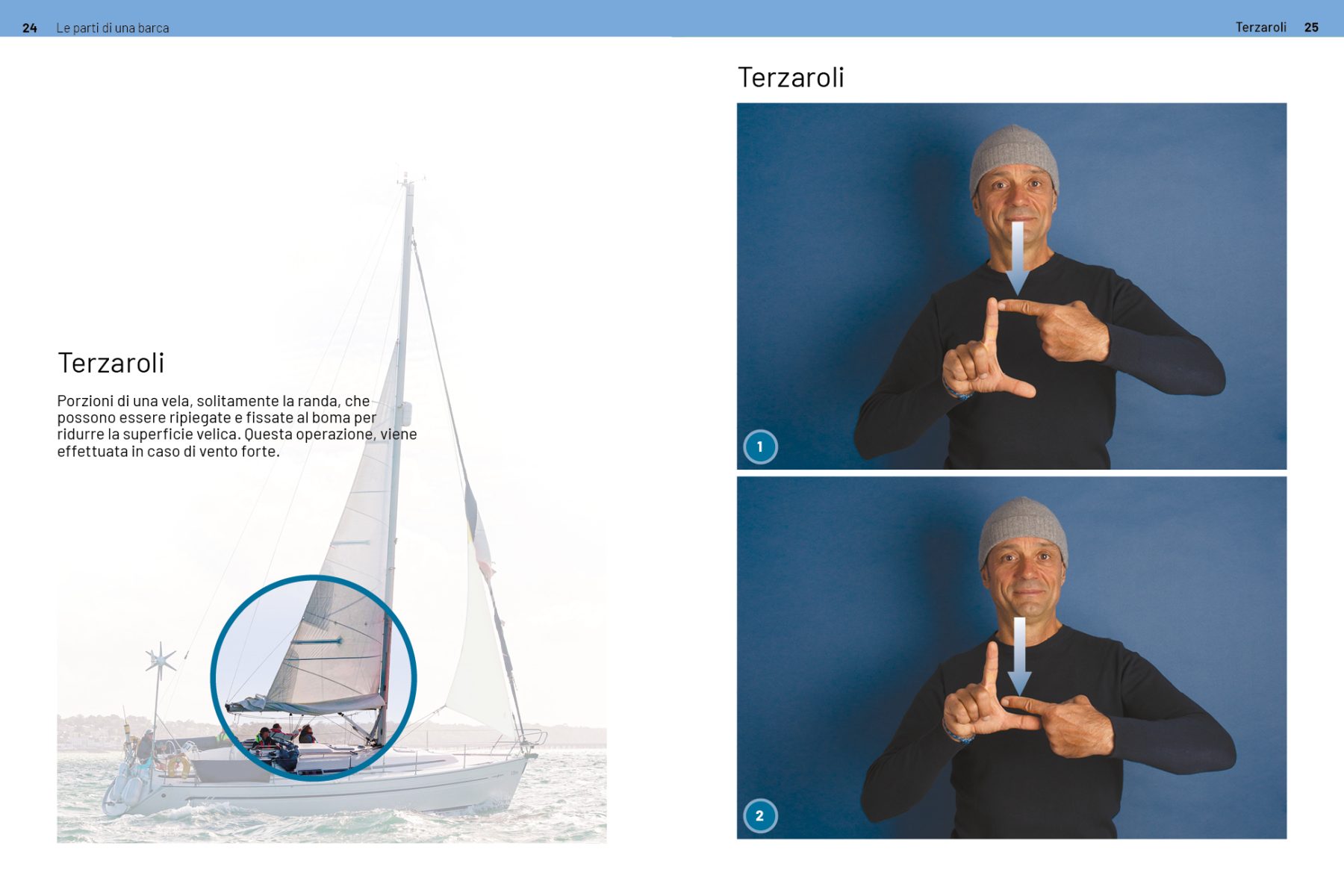 24 Le parti di una barca

Terzaroli

Porzioni di una vela, solitamente la randa, che possono essere ripiegate e fissate al boma per ridurre la superficie velica. Questa operazione, viene effettuata in caso di vento forte.

Terzaroli 25

Terzaroli

1

2